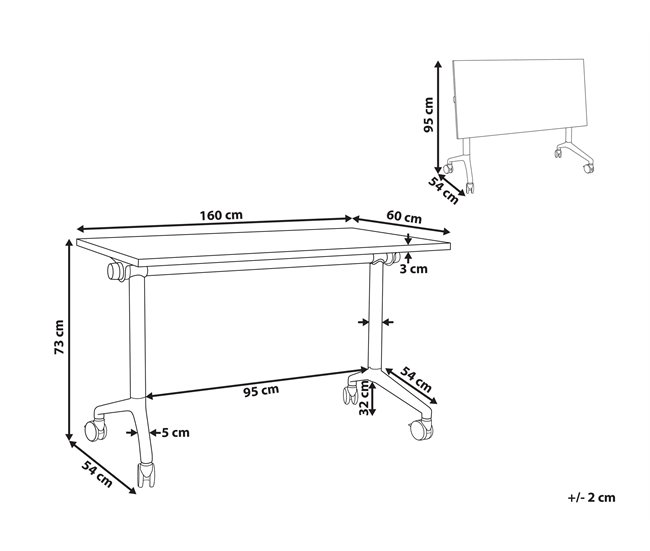 95 cm
54 cm
160 cm
60 cm
3 cm
73 cm
95 cm
54 cm
32 cm
5 cm
54 cm
+/- 2 cm