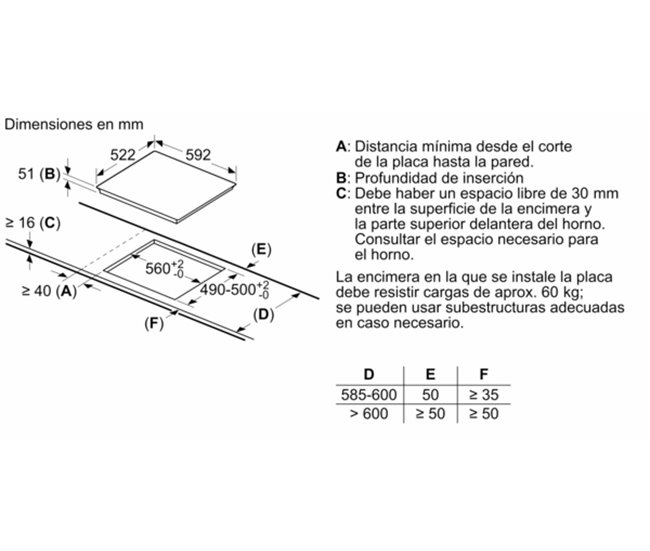 Dimensiones en mm

522

592

51 (B)

≥ 16 (C)

(E)

$560^{+2}_{-0}$

$490\text{-}500^{+2}_{-0}$

≥ 40 (A)

(D)

(F)

A: Distancia mínima desde el corte de la placa hasta la pared.
B: Profundidad de inserción
C: Debe haber un espacio libre de 30 mm entre la superficie de la encimera y la parte superior delantera del horno. Consultar el espacio necesario para el horno.

La encimera en la que se instale la placa debe resistir cargas de aprox. 60 kg; se pueden usar subestructuras adecuadas en caso necesario.

| D | E | F |
|---|---|---|
| 585-600 | 50 | ≥ 35 |
| > 600 | ≥ 50 | ≥ 50 |