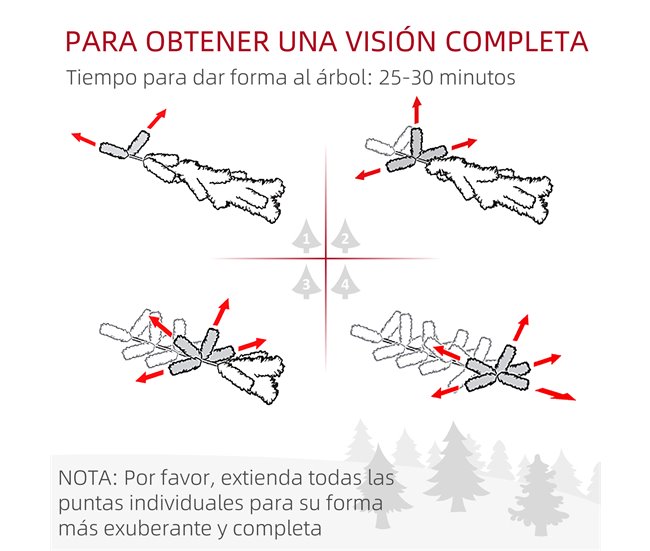 PARA OBTENER UNA VISIÓN COMPLETA
Tiempo para dar forma al árbol: 25-30 minutos

1 2
3 4

NOTA: Por favor, extienda todas las puntas individuales para su forma más exuberante y completa