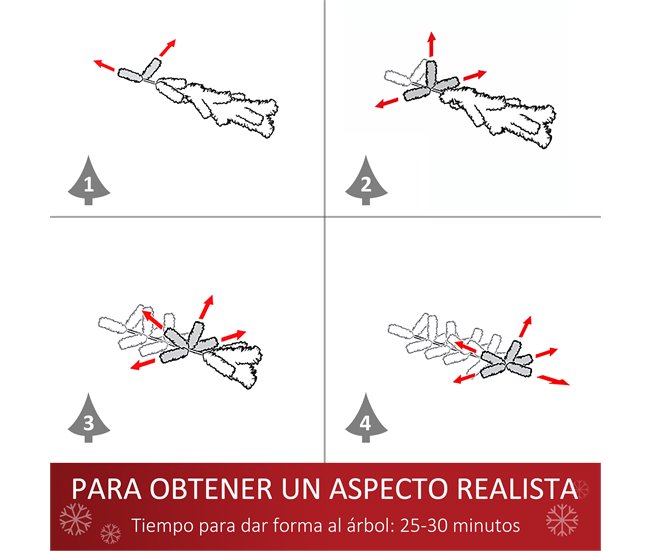 1

2

3

4

PARA OBTENER UN ASPECTO REALISTA

Tiempo para dar forma al árbol: 25-30 minutos