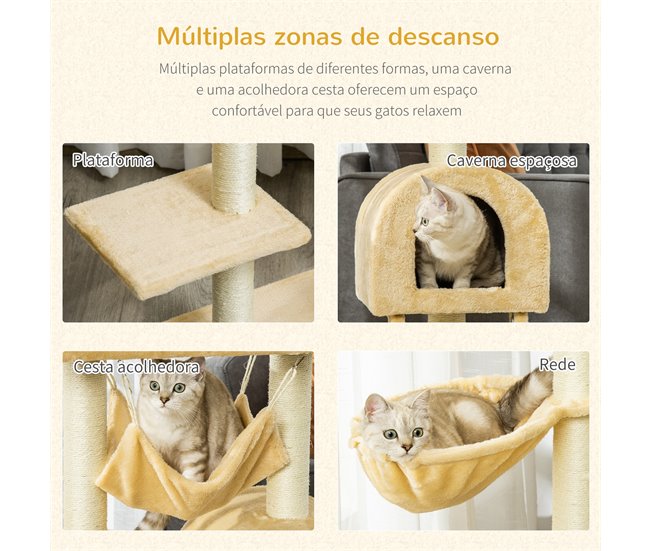 Múltiplas zonas de descanso

Múltiplas plataformas de diferentes formas, uma caverna e uma acolhedora cesta oferecem um espaço confortável para que seus gatos relaxem

Plataforma

Caverna espaçosa

Cesta acolhedora

Rede