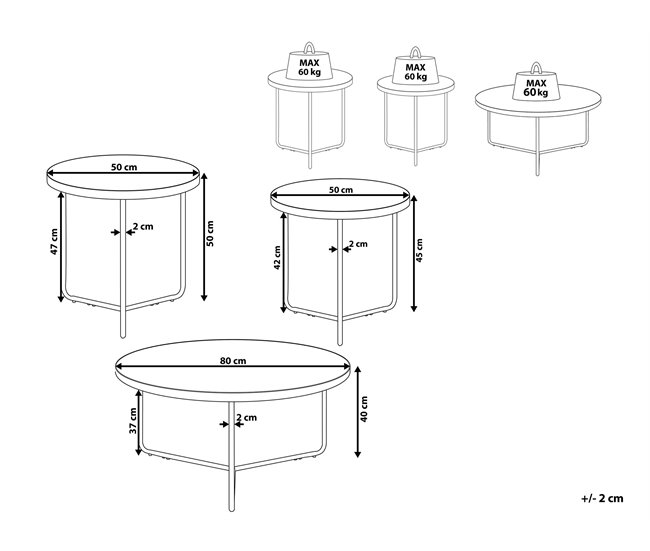 MAX
60 kg

MAX
60 kg

MAX
60 kg

50 cm
47 cm
2 cm
50 cm

50 cm
42 cm
2 cm
45 cm

80 cm
37 cm
2 cm
40 cm

+/- 2 cm