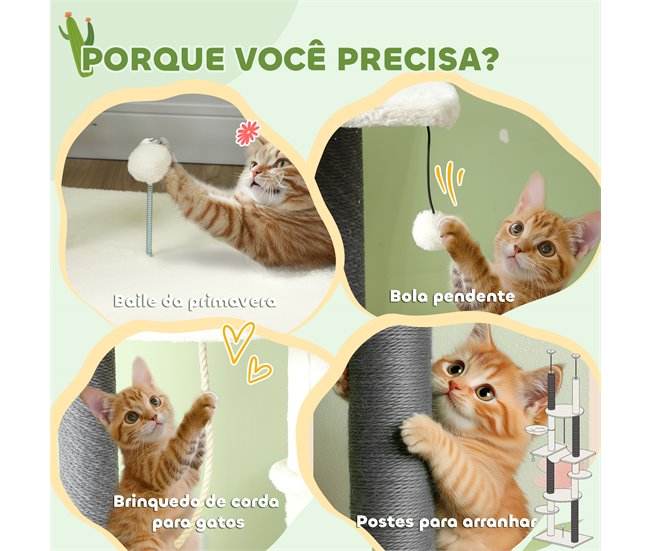 PORQUE VOCÊ PRECISA?

Baile da primavera

Bola pendente

Brinquedo de corda para gatos

Postes para arranhar