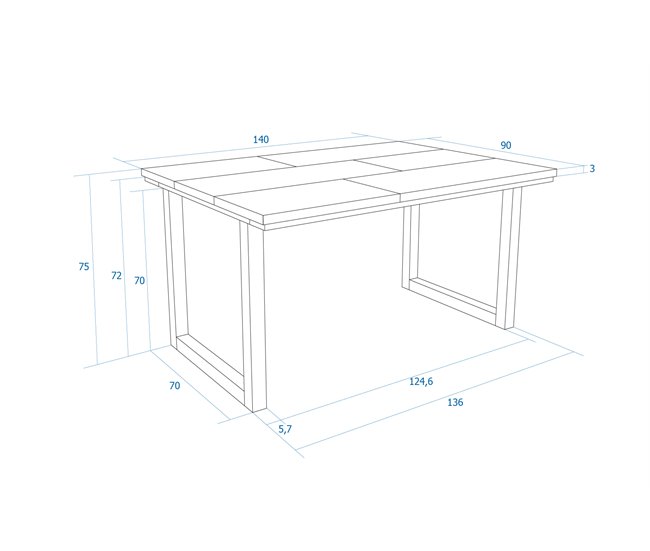 140
90
3
75
72
70
70
124,6
136
5,7