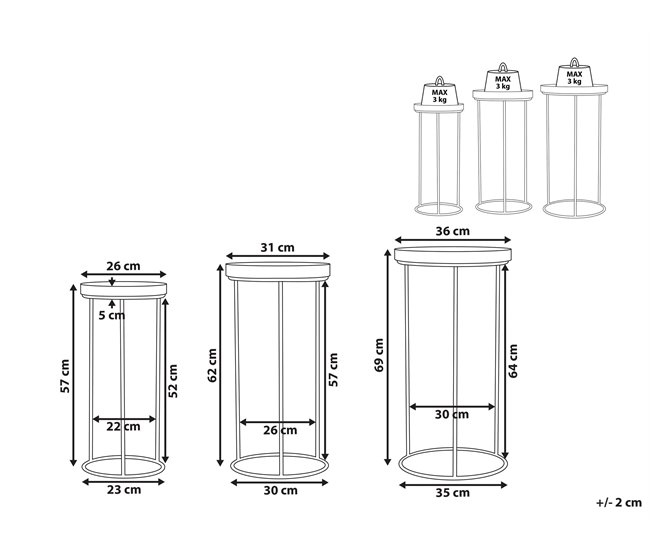 MAX
3 kg

MAX
3 kg

MAX
3 kg

26 cm
5 cm
57 cm
52 cm
22 cm
23 cm

31 cm
62 cm
57 cm
26 cm
30 cm

36 cm
69 cm
64 cm
30 cm
35 cm

+/- 2 cm