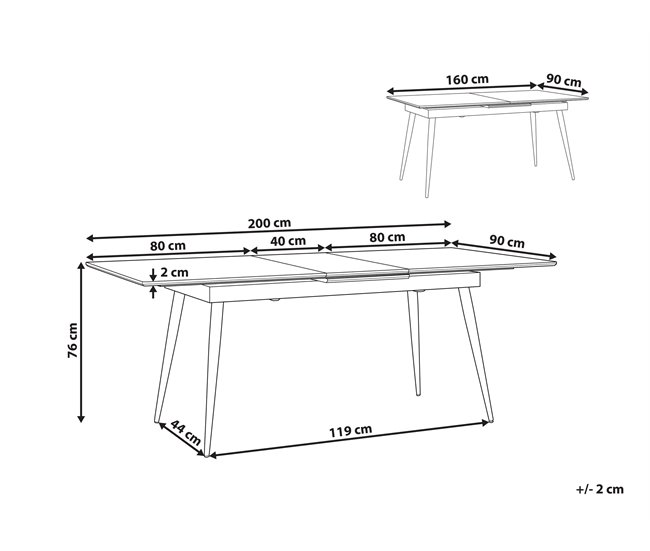 160 cm
90 cm

200 cm
80 cm
40 cm
80 cm
90 cm
2 cm
76 cm
44 cm
119 cm

+/- 2 cm