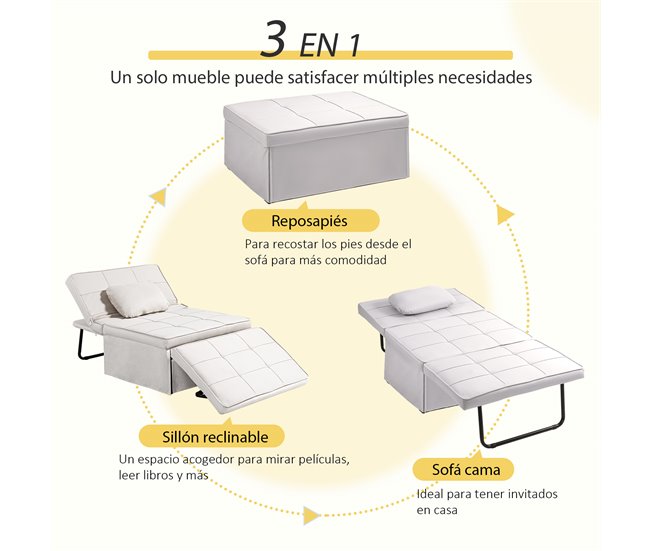 3 EN 1

Un solo mueble puede satisfacer múltiples necesidades

Reposapiés

Para recostar los pies desde el sofá para más comodidad

Sillón reclinable

Un espacio acogedor para mirar películas, leer libros y más

Sofá cama

Ideal para tener invitados en casa