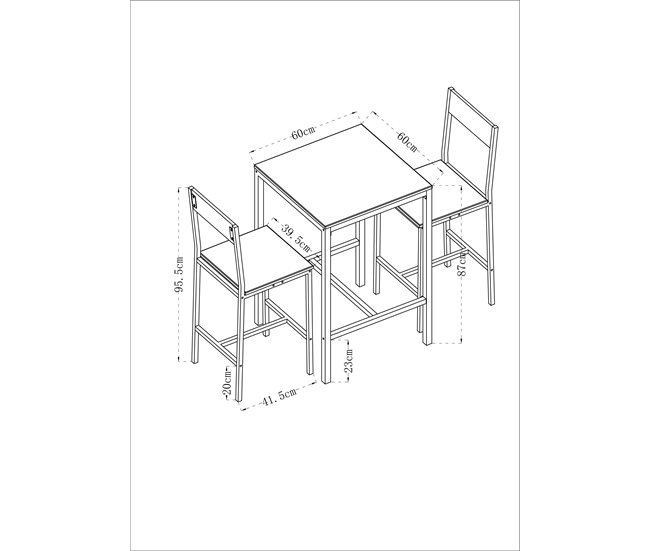 60cm
60cm
39.5cm
95.5cm
87cm
23cm
20cm
41.5cm