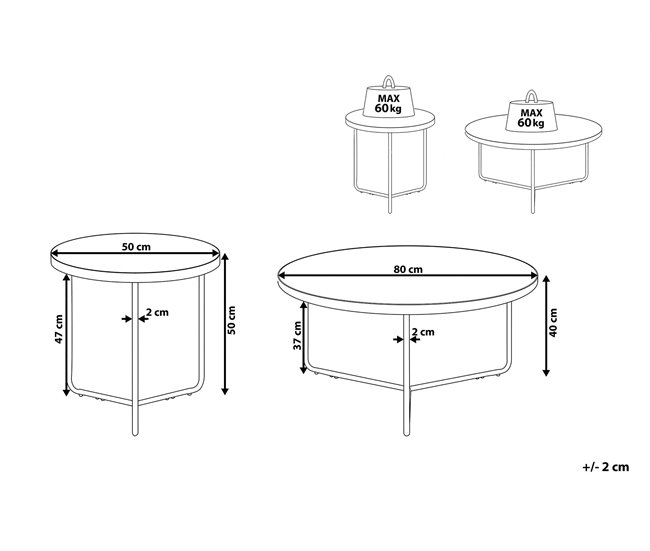 MAX
60 kg

MAX
60 kg

50 cm
47 cm
2 cm
50 cm

80 cm
37 cm
2 cm
40 cm

+/- 2 cm