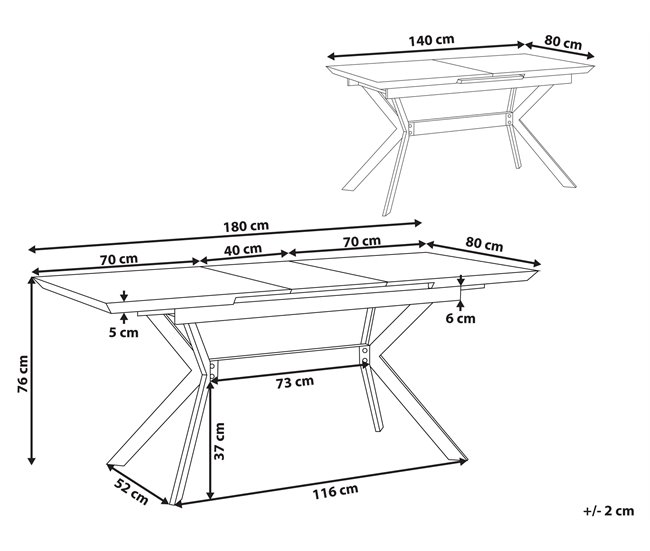 140 cm
80 cm
180 cm
70 cm
40 cm
70 cm
80 cm
5 cm
6 cm
76 cm
73 cm
37 cm
52 cm
116 cm
+/- 2 cm