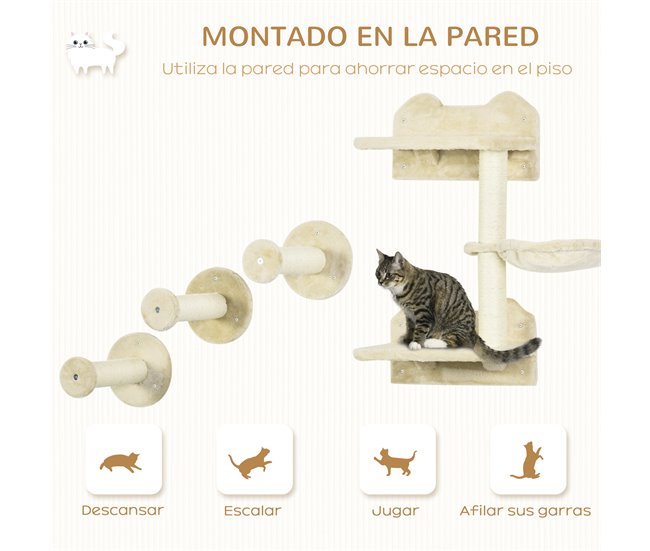 MONTADO EN LA PARED

Utiliza la pared para ahorrar espacio en el piso

Descansar

Escalar

Jugar

Afilar sus garras