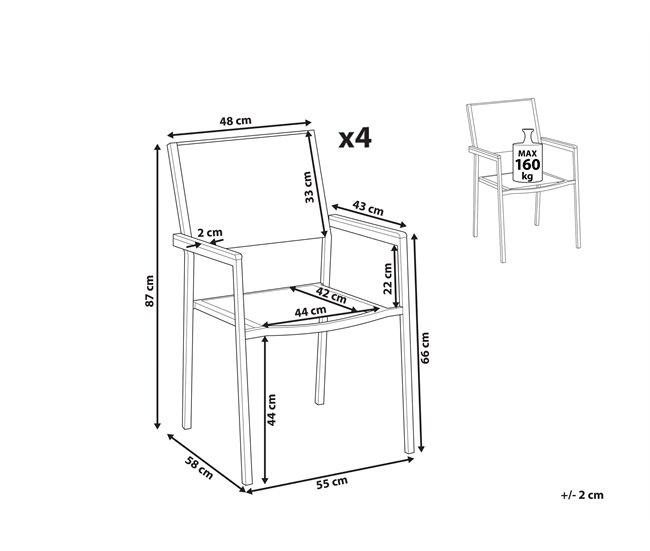 48 cm
x4
MAX
160
kg
33 cm
43 cm
2 cm
87 cm
22 cm
42 cm
44 cm
66 cm
44 cm
58 cm
55 cm
+/- 2 cm