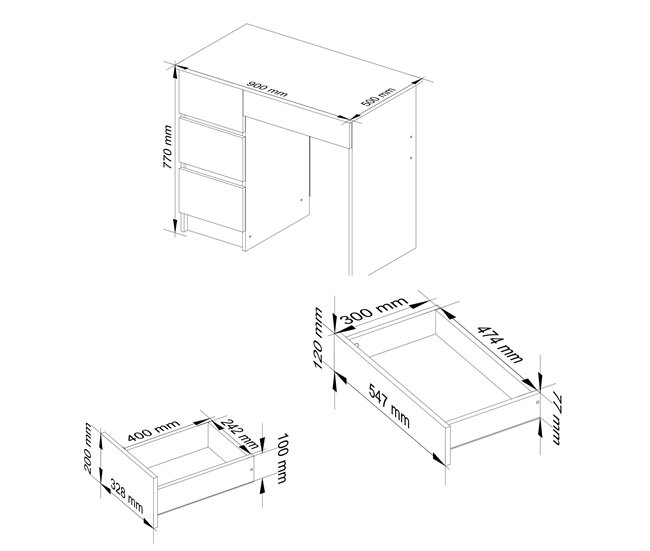 900 mm
500 mm
770 mm
300 mm
474 mm
120 mm
547 mm
77 mm
400 mm
242 mm
200 mm
100 mm
328 mm