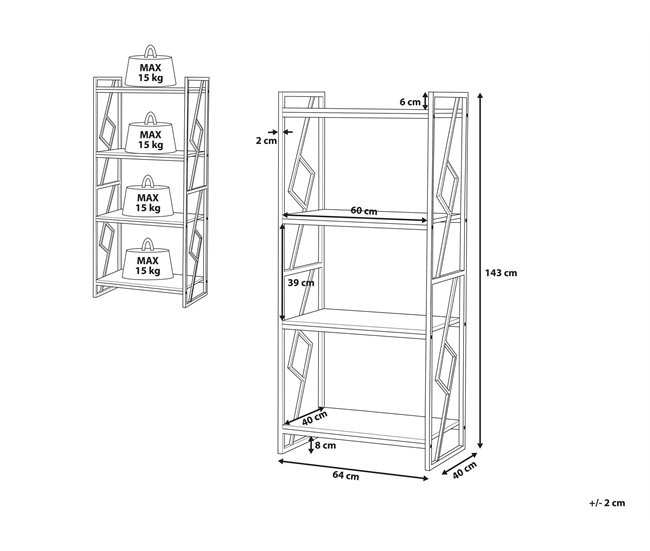 MAX
15 kg

MAX
15 kg

MAX
15 kg

MAX
15 kg

6 cm
2 cm
60 cm
39 cm
143 cm
40 cm
8 cm
64 cm
40 cm

+/- 2 cm