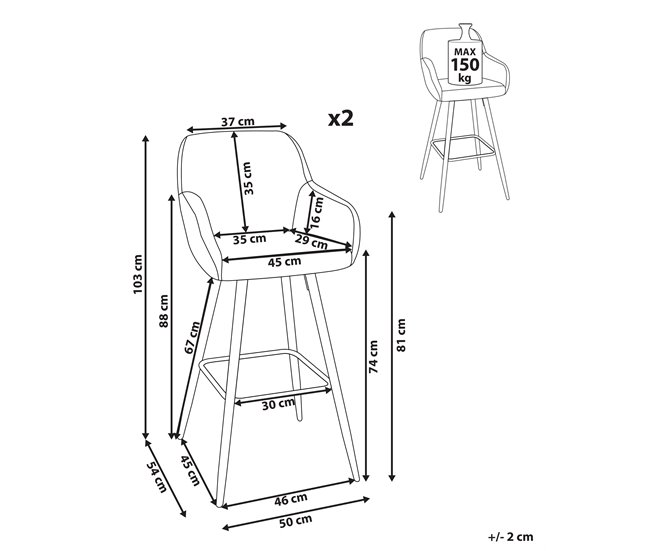 MAX
150
kg

x2

37 cm
35 cm
16 cm
35 cm
29 cm
45 cm
103 cm
88 cm
67 cm
74 cm
81 cm
30 cm
54 cm
45 cm
46 cm
50 cm

+/- 2 cm