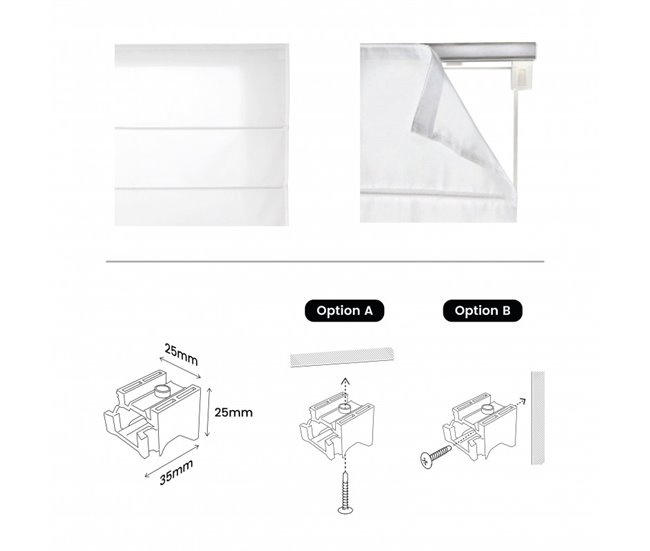 Option A

Option B

25mm

25mm

35mm