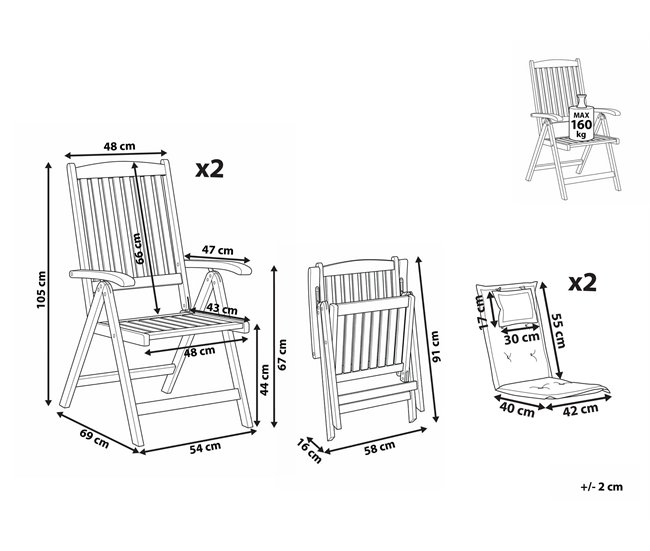 MAX
160
kg

48 cm
x2
105 cm
66 cm
47 cm
43 cm
48 cm
44 cm
67 cm
69 cm
54 cm

91 cm
16 cm
58 cm

x2
17 cm
30 cm
55 cm
40 cm
42 cm

+/- 2 cm