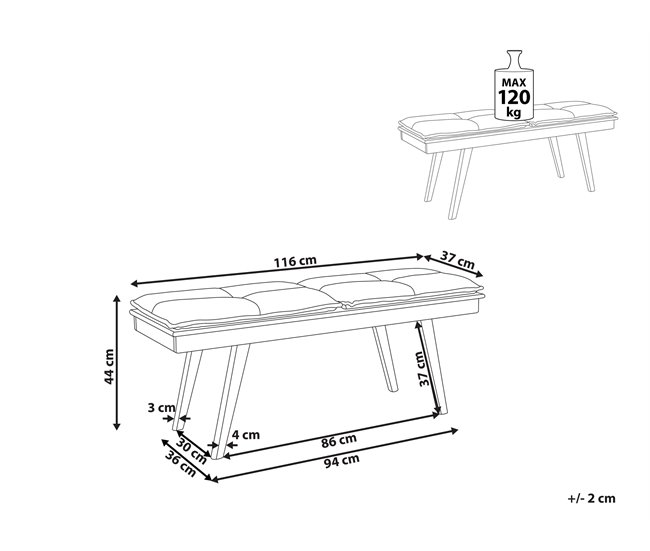 MAX
120
kg

116 cm
37 cm
44 cm
37 cm
3 cm
4 cm
30 cm
36 cm
86 cm
94 cm

+/- 2 cm