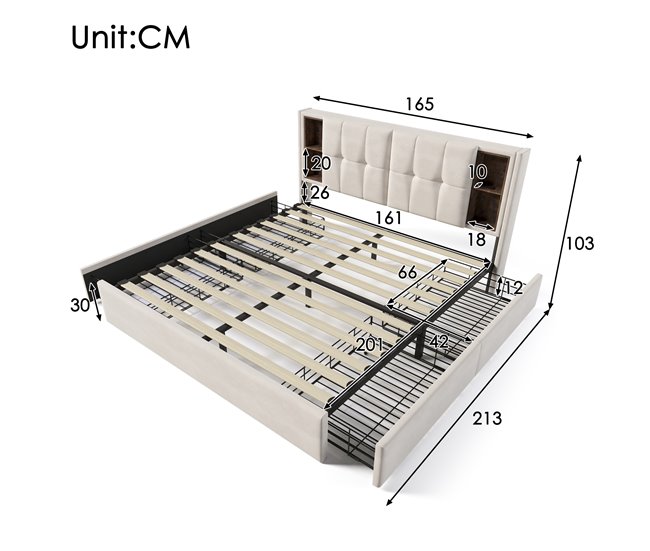 Unit:CM

165

20

10

26

161

18

103

66

12

30

201

42

213