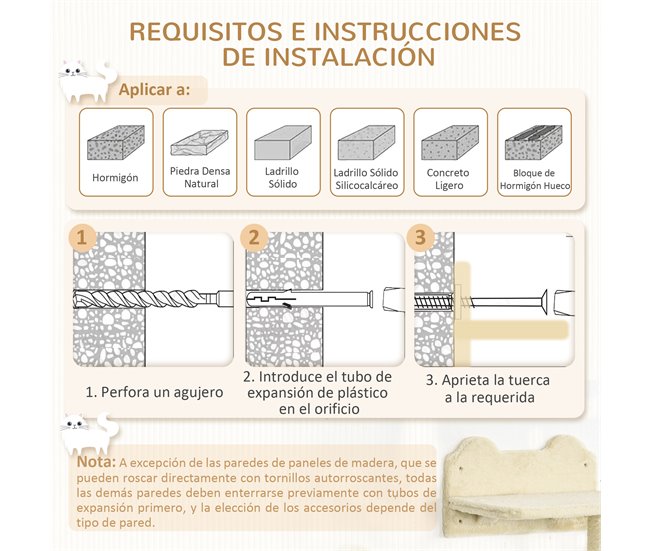 REQUISITOS E INSTRUCCIONES DE INSTALACIÓN

Aplicar a:

Hormigón

Piedra Densa Natural

Ladrillo Sólido

Ladrillo Sólido Silicocalcáreo

Concreto Ligero

Bloque de Hormigón Hueco

1

2

3

1. Perfora un agujero

2. Introduce el tubo de expansión de plástico en el orificio

3. Aprieta la tuerca a la requerida

Nota: A excepción de las paredes de paneles de madera, que se pueden roscar directamente con tornillos autorroscantes, todas las demás paredes deben enterrarse previamente con tubos de expansión primero, y la elección de los accesorios depende del tipo de pared.