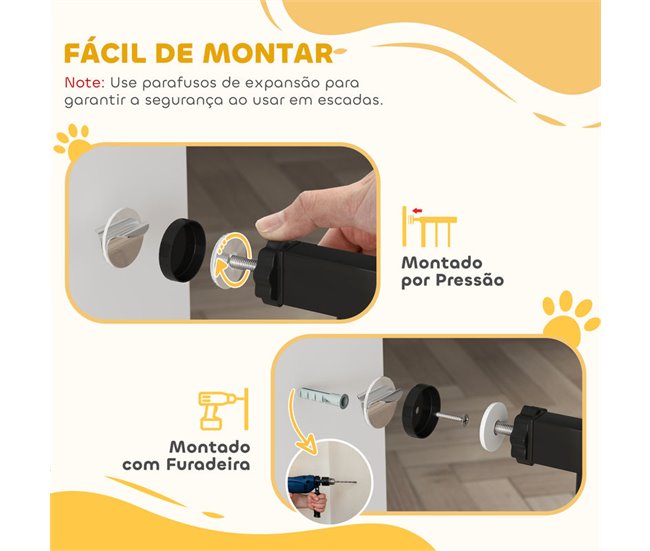 FÁCIL DE MONTAR

Note: Use parafusos de expansão para garantir a segurança ao usar em escadas.

Montado por Pressão

Montado com Furadeira