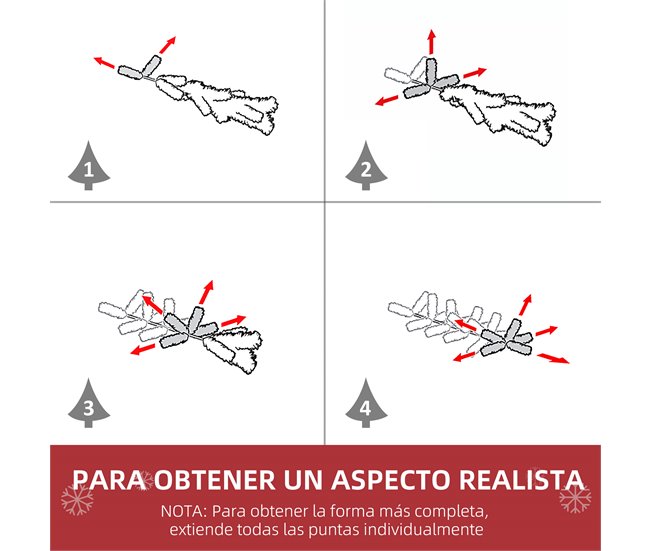 1

2

3

4

PARA OBTENER UN ASPECTO REALISTA

NOTA: Para obtener la forma más completa, extiende todas las puntas individualmente