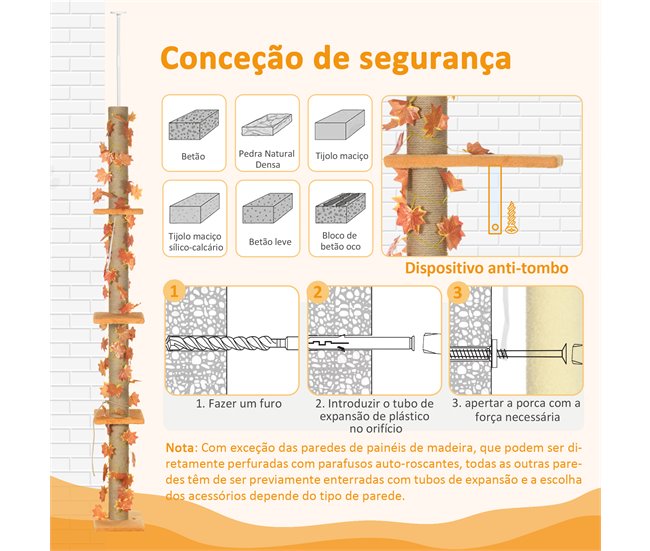 Conceção de segurança

Betão

Pedra Natural Densa

Tijolo maciço

Tijolo maciço sílico-calcário

Betão leve

Bloco de betão oco

Dispositivo anti-tombo

1

2

3

1. Fazer um furo

2. Introduzir o tubo de expansão de plástico no orifício

3. apertar a porca com a força necessária

Nota: Com exceção das paredes de painéis de madeira, que podem ser diretamente perfuradas com parafusos auto-roscantes, todas as outras paredes têm de ser previamente enterradas com tubos de expansão e a escolha dos acessórios depende do tipo de parede.