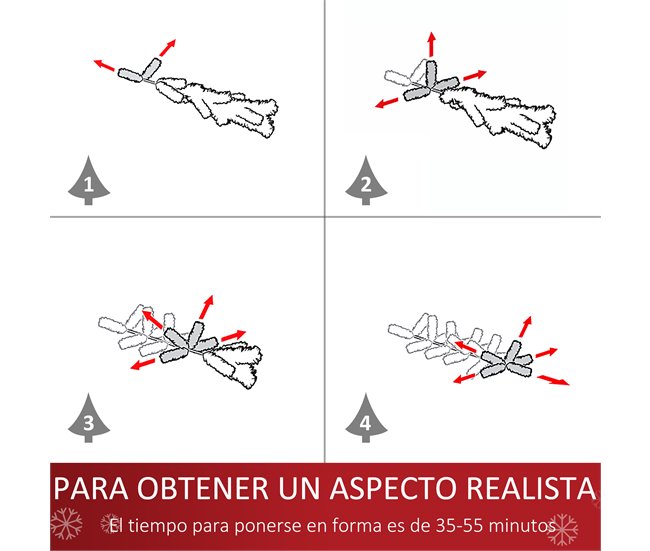 1

2

3

4

PARA OBTENER UN ASPECTO REALISTA

El tiempo para ponerse en forma es de 35-55 minutos