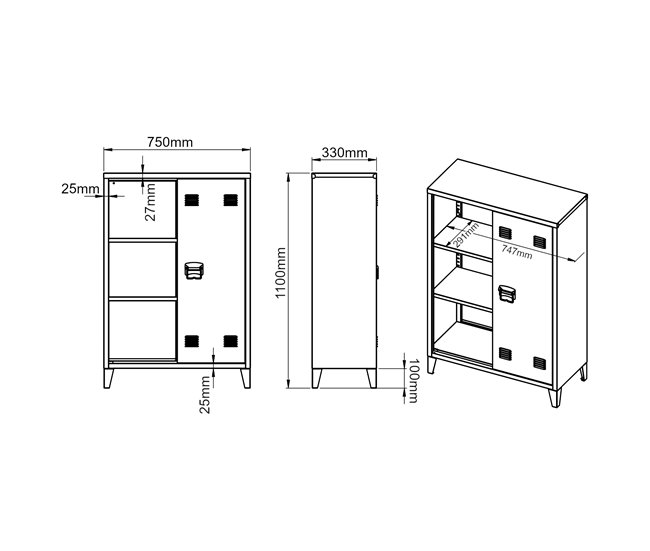 750mm
25mm
27mm
25mm
330mm
1100mm
100mm
291mm
747mm