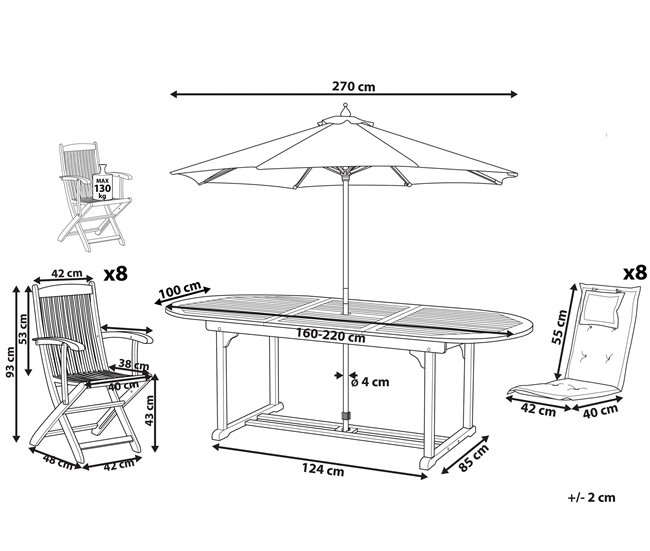 270 cm

MAX
130
kg

42 cm
x8
93 cm
53 cm
38 cm
40 cm
43 cm
48 cm
42 cm

100 cm
160-220 cm
ø 4 cm
124 cm
85 cm

x8
55 cm
42 cm
40 cm

+/- 2 cm