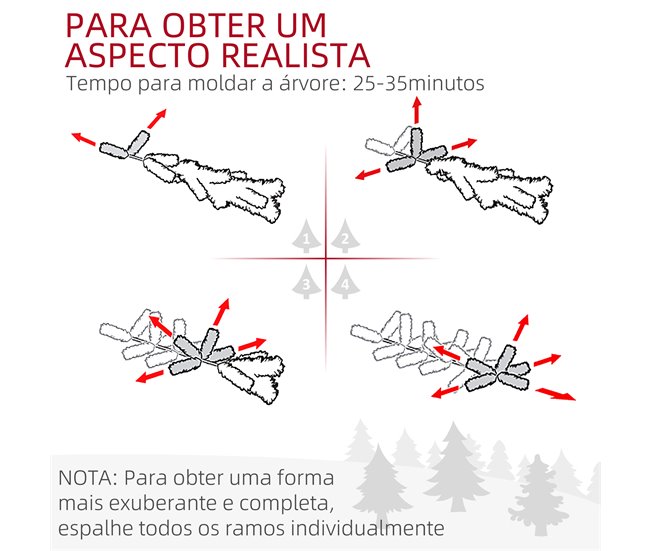 PARA OBTER UM ASPECTO REALISTA

Tempo para moldar a árvore: 25-35minutos

1
2
3
4

NOTA: Para obter uma forma mais exuberante e completa, espalhe todos os ramos individualmente