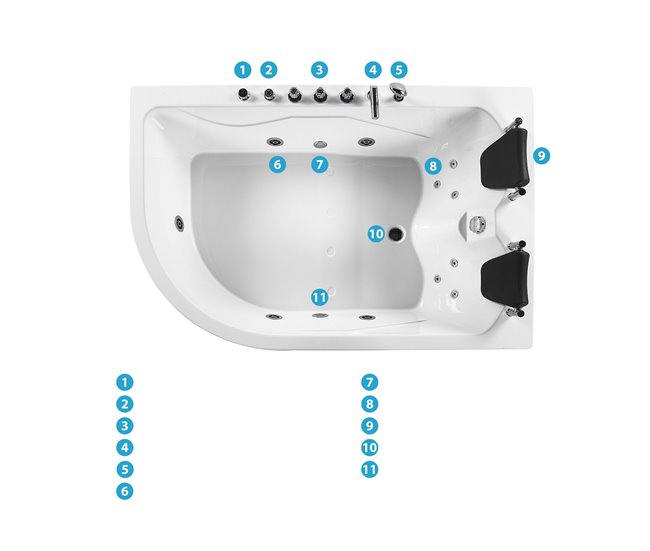 1 2 3 4 5

6 7 8 9

10

11

1
2
3
4
5
6

7
8
9
10
11