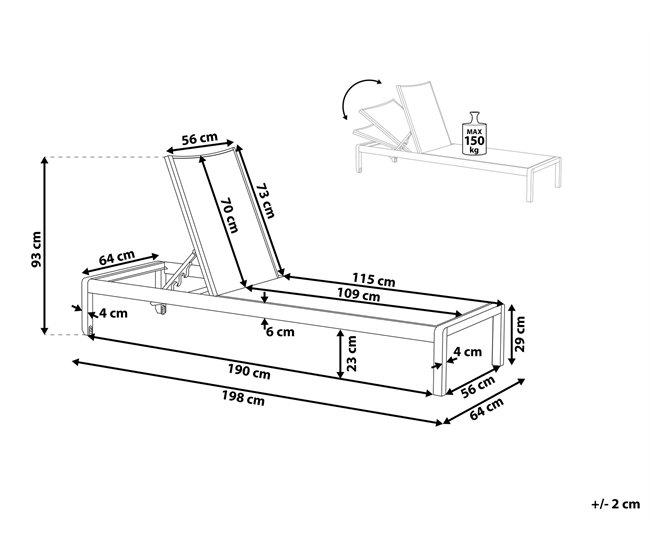 MAX
150
kg

56 cm
73 cm
70 cm
93 cm
64 cm
115 cm
109 cm
4 cm
6 cm
29 cm
23 cm
4 cm
190 cm
56 cm
198 cm
64 cm

+/- 2 cm