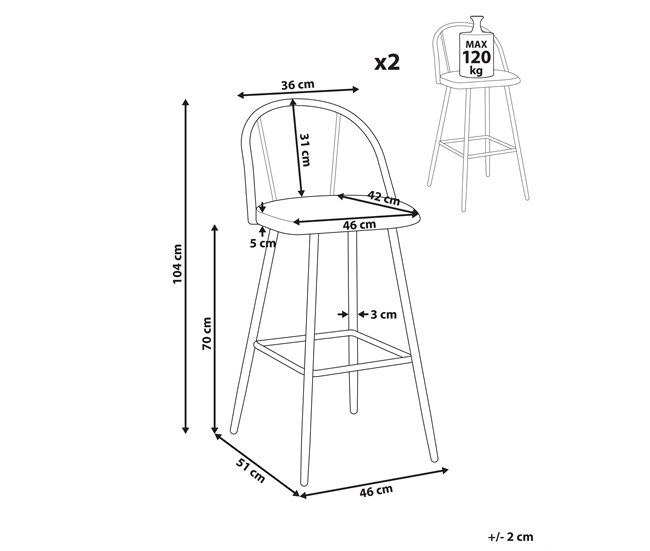 x2

MAX
120
kg

36 cm

31 cm

42 cm

46 cm

5 cm

104 cm

70 cm

3 cm

51 cm

46 cm

+/- 2 cm