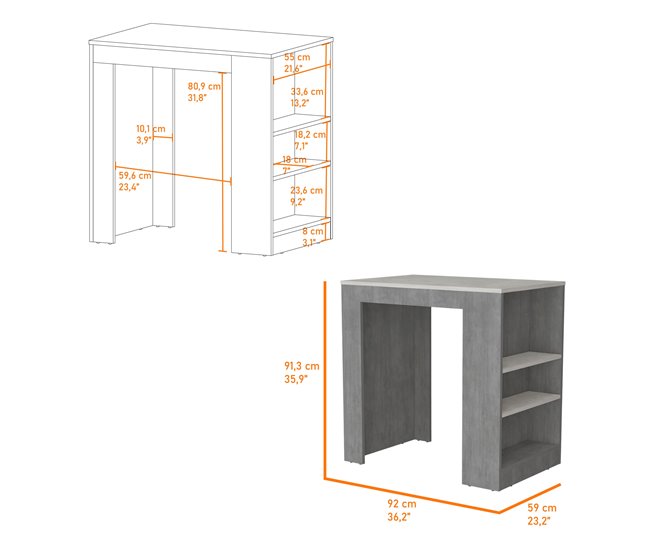 55 cm
21,6"

80,9 cm
31,8"

33,6 cm
13,2"

10,1 cm
3,9"

18,2 cm
7,1"

18 cm
7"

59,6 cm
23,4"

23,6 cm
9,2"

8 cm
3,1"

91,3 cm
35,9"

92 cm
36,2"

59 cm
23,2"