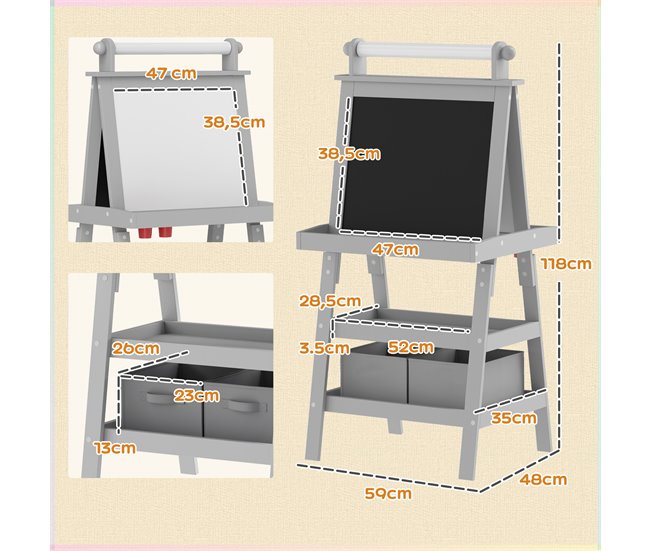 47 cm
38,5cm
26cm
23cm
13cm
38,5cm
47cm
118cm
28,5cm
3.5cm
52cm
35cm
59cm
48cm