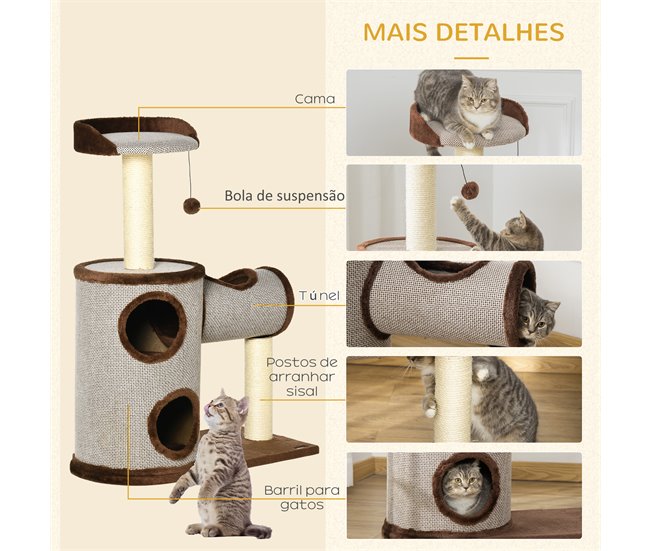 MAIS DETALHES

Cama

Bola de suspensão

Túnel

Postos de arranhar sisal

Barril para gatos