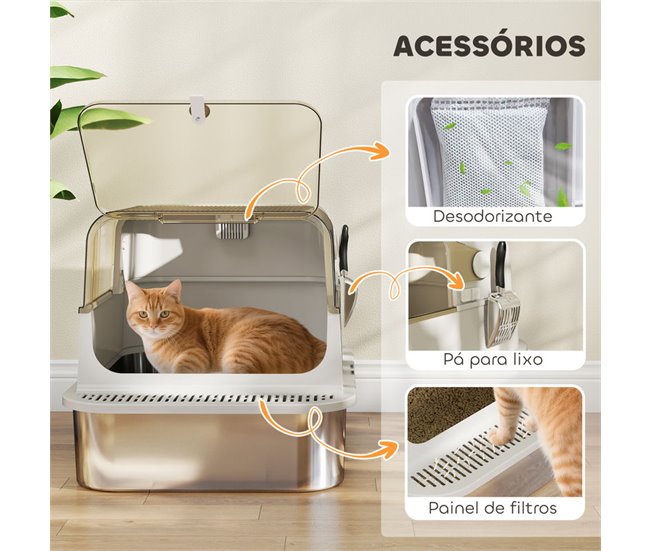 ACESSÓRIOS

Desodorizante

Pá para lixo

Painel de filtros