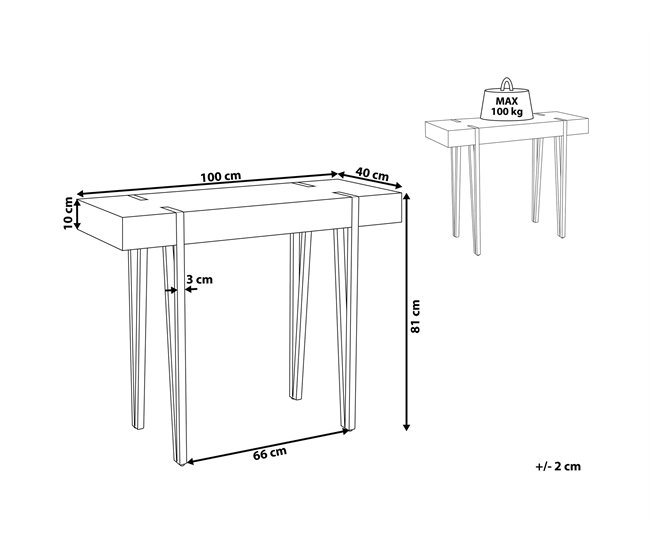 MAX
100 kg

100 cm
40 cm
10 cm
3 cm
81 cm
66 cm

+/- 2 cm