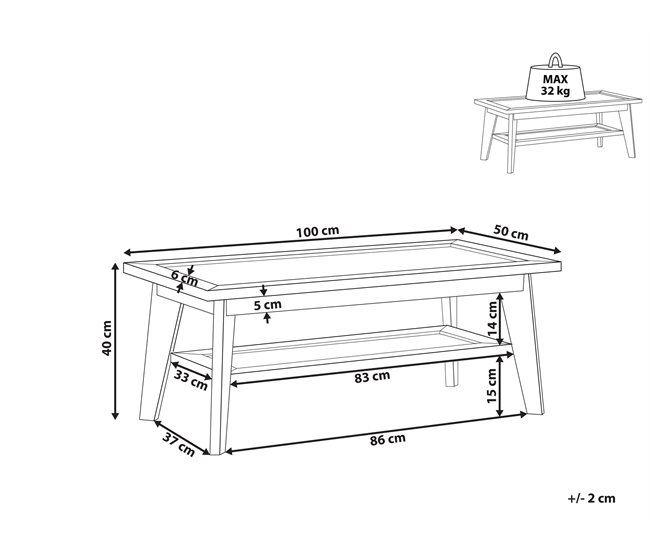 MAX
32 kg

100 cm
50 cm
6 cm
5 cm
40 cm
14 cm
33 cm
83 cm
15 cm
37 cm
86 cm

+/- 2 cm