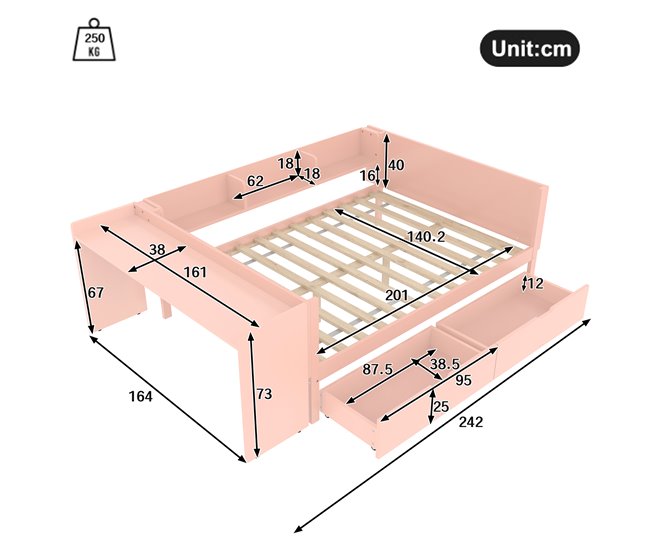 250
KG

Unit:cm

18
18
62
16
40
140.2
38
161
67
201
12
87.5
38.5
95
164
73
25
242