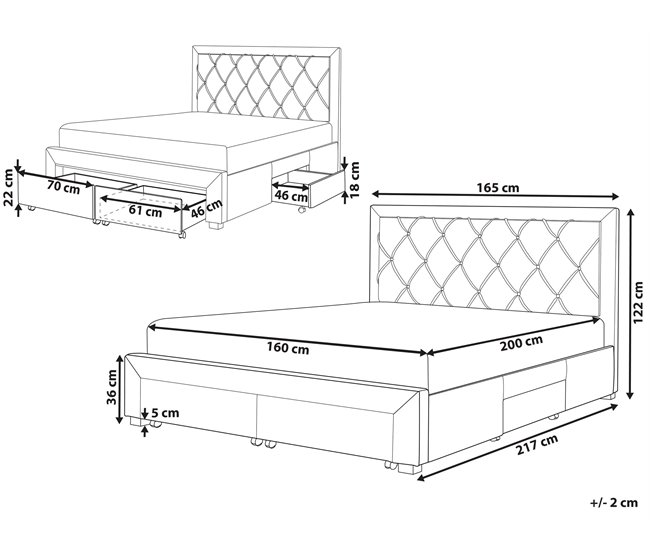 22 cm
70 cm
61 cm
46 cm
46 cm
18 cm
165 cm
122 cm
160 cm
200 cm
36 cm
5 cm
217 cm
+/- 2 cm