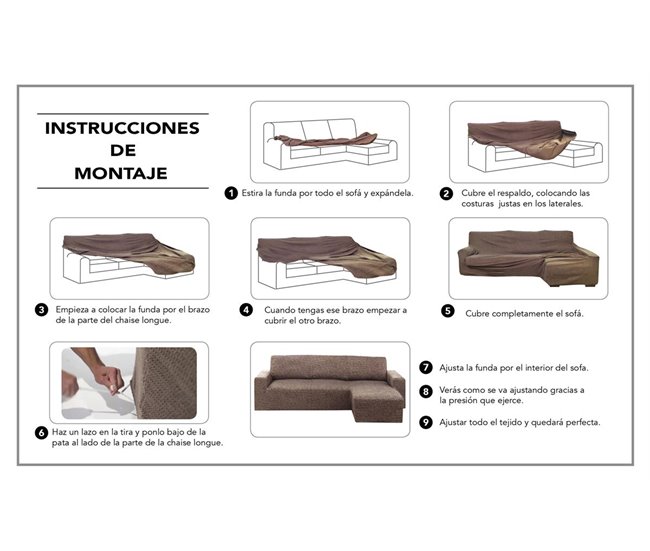 INSTRUCCIONES DE MONTAJE

1 Estira la funda por todo el sofá y expándela.

2 Cubre el respaldo, colocando las costuras justas en los laterales.

3 Empieza a colocar la funda por el brazo de la parte del chaise longue.

4 Cuando tengas ese brazo empezar a cubrir el otro brazo.

5 Cubre completamente el sofá.

6 Haz un lazo en la tira y ponlo bajo de la pata al lado de la parte de la chaise longue.

7 Ajusta la funda por el interior del sofa.

8 Verás como se va ajustando gracias a la presión que ejerce.

9 Ajustar todo el tejido y quedará perfecta.