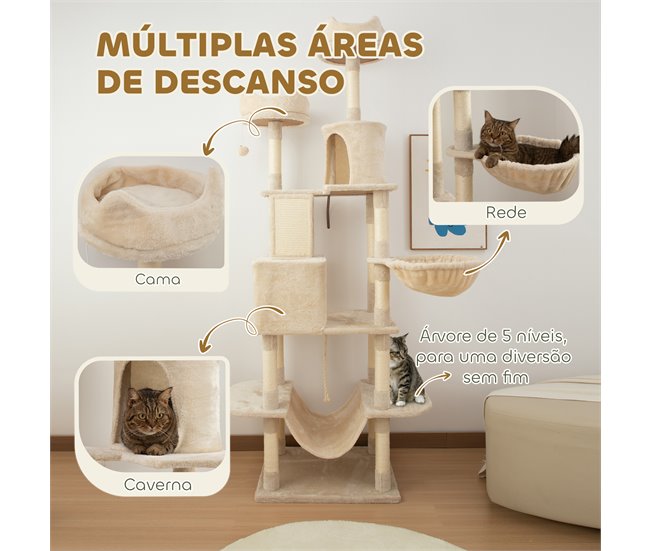 MÚLTIPLAS ÁREAS DE DESCANSO

Cama

Rede

Árvore de 5 níveis, para uma diversão sem fim

Caverna