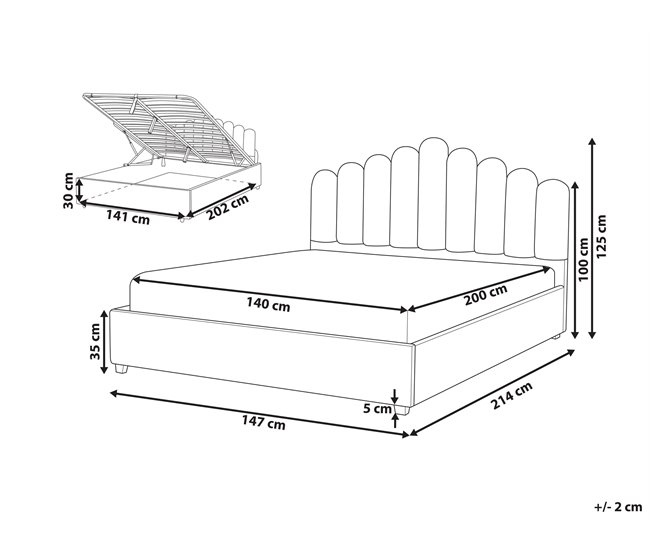 30 cm
141 cm
202 cm
140 cm
200 cm
100 cm
125 cm
35 cm
5 cm
147 cm
214 cm
+/- 2 cm