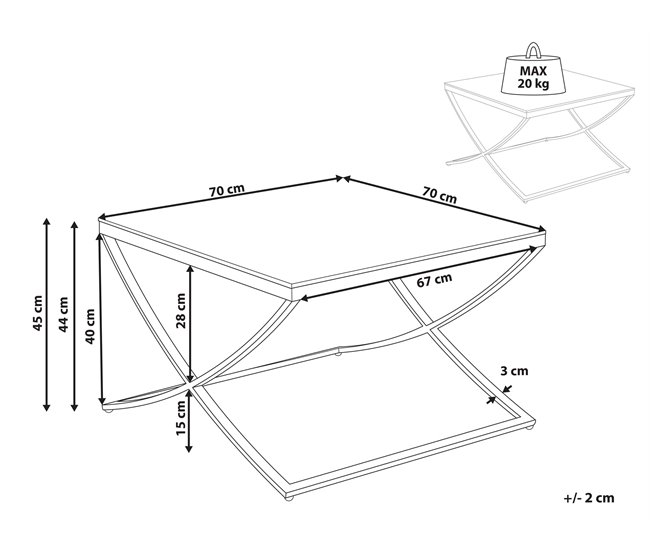 MAX
20 kg

70 cm

70 cm

67 cm

45 cm

44 cm

40 cm

28 cm

15 cm

3 cm

+/- 2 cm