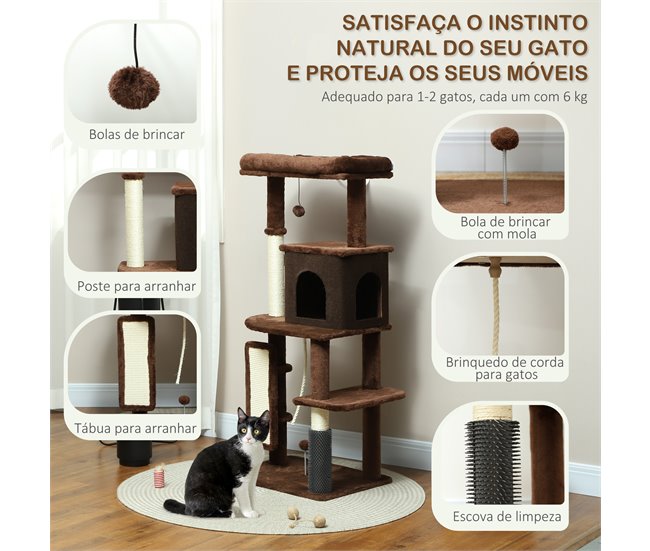 SATISFAÇA O INSTINTO NATURAL DO SEU GATO E PROTEJA OS SEUS MÓVEIS

Adequado para 1-2 gatos, cada um com 6 kg

Bolas de brincar

Poste para arranhar

Tábua para arranhar

Bola de brincar com mola

Brinquedo de corda para gatos

Escova de limpeza