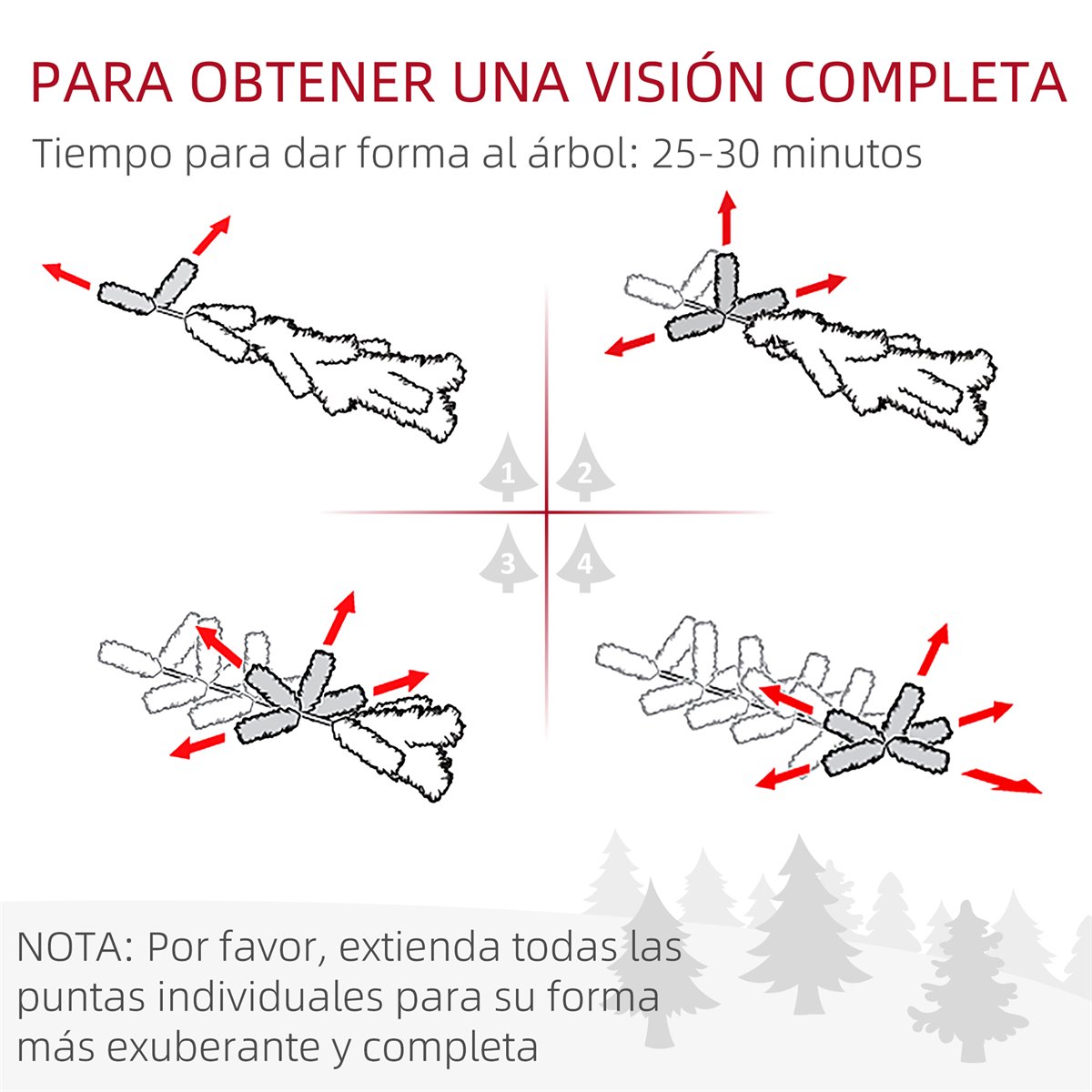 PARA OBTENER UNA VISIÓN COMPLETA
Tiempo para dar forma al árbol: 25-30 minutos

1
2
3
4

NOTA: Por favor, extienda todas las puntas individuales para su forma más exuberante y completa