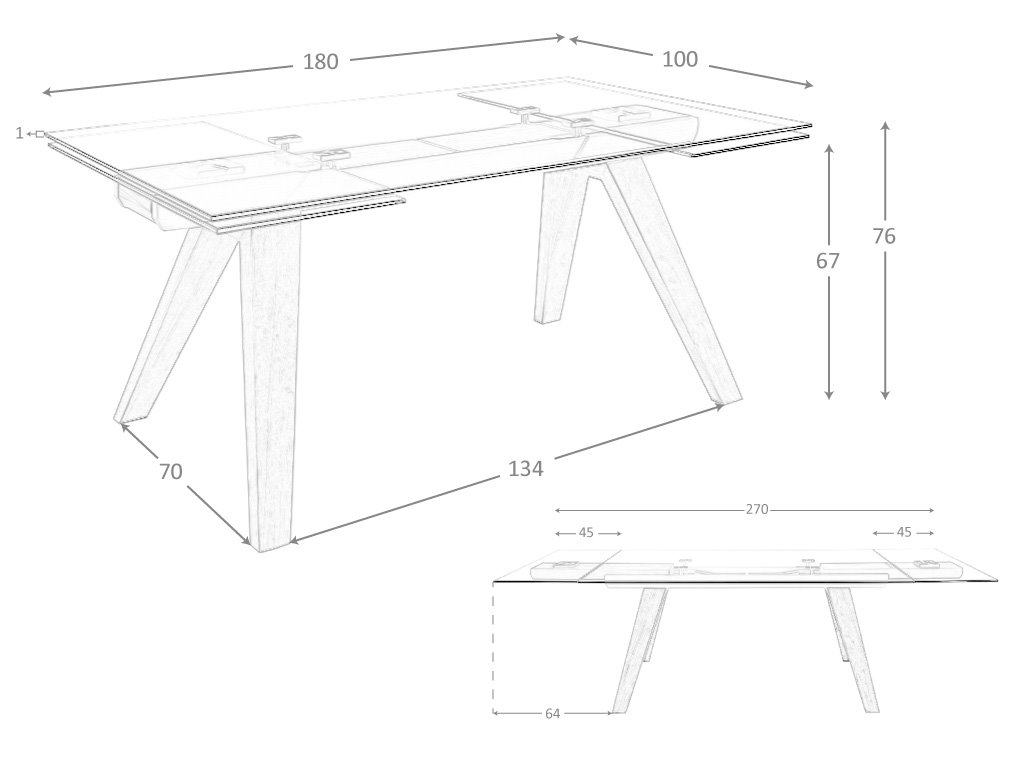 180
100
1
67
76
70
134
270
45
45
64