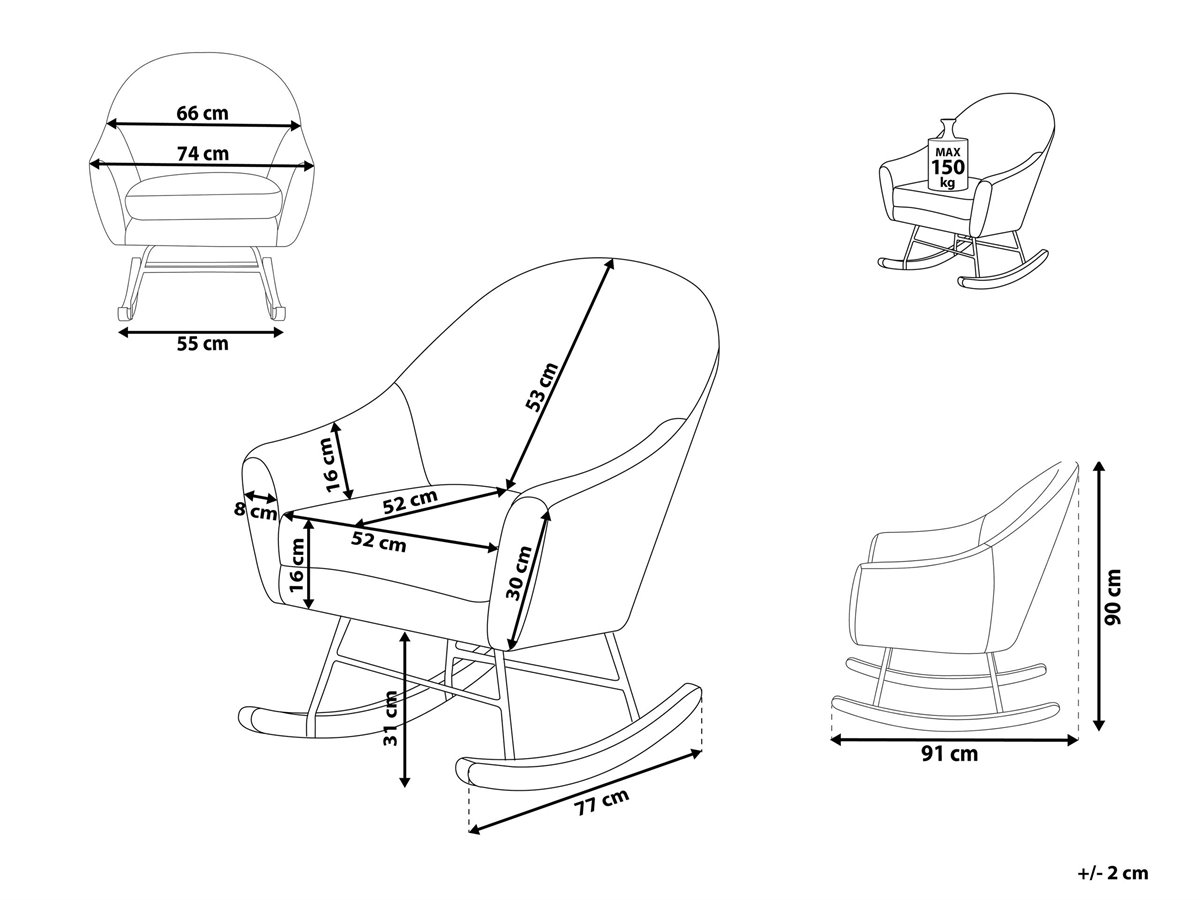 66 cm
74 cm
55 cm

MAX
150
kg

53 cm
16 cm
8 cm
52 cm
52 cm
16 cm
30 cm
31 cm
77 cm

90 cm
91 cm

+/- 2 cm